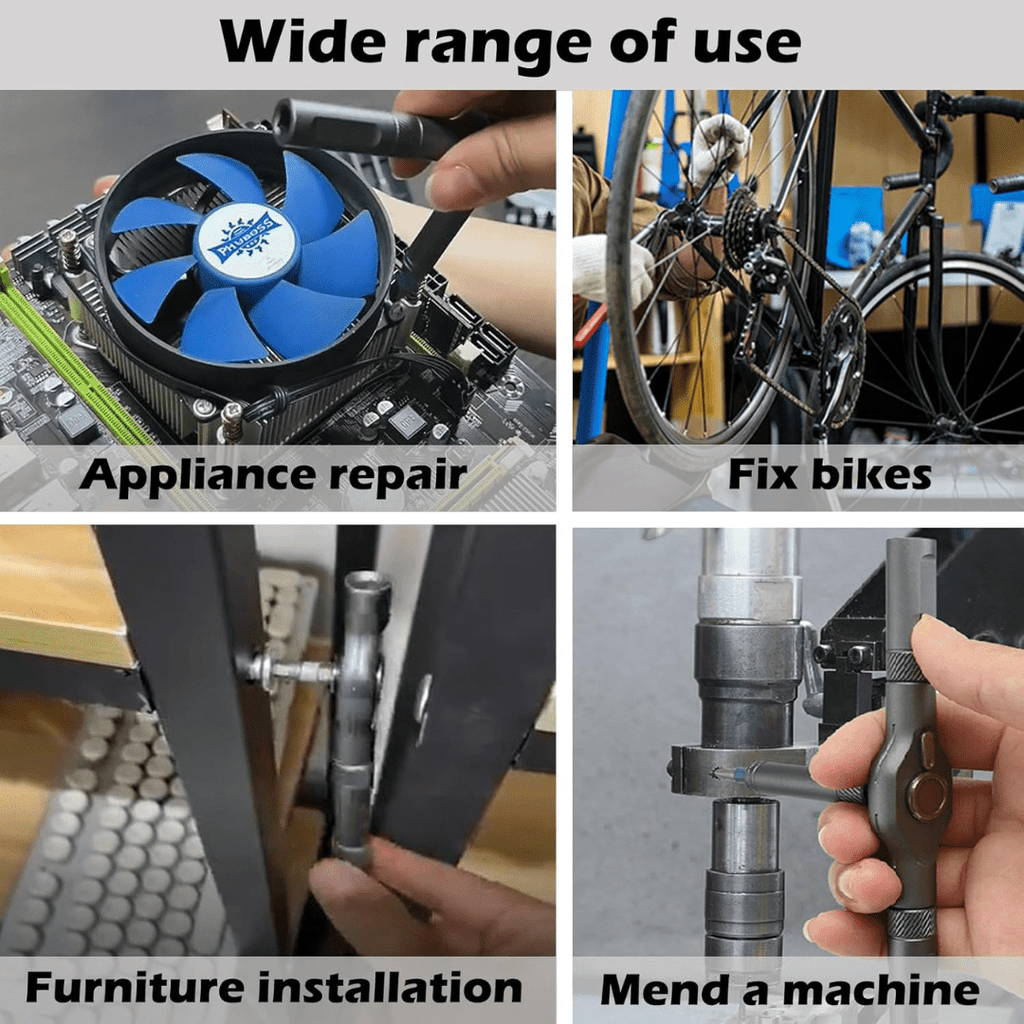 Wide range of use

PHUBOSS

Appliance repair

Fix bikes

Furniture installation

Mend a machine